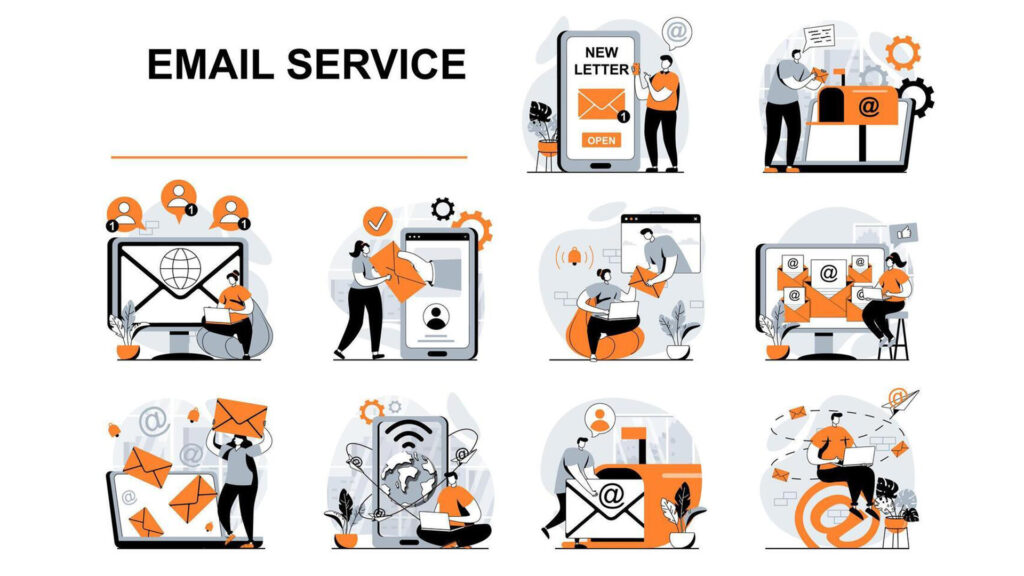 EMAIL SERVICE

NEW LETTER

1

OPEN

@

@

1

1

1

@

@

@

@

@

@

@

@

@

@

@